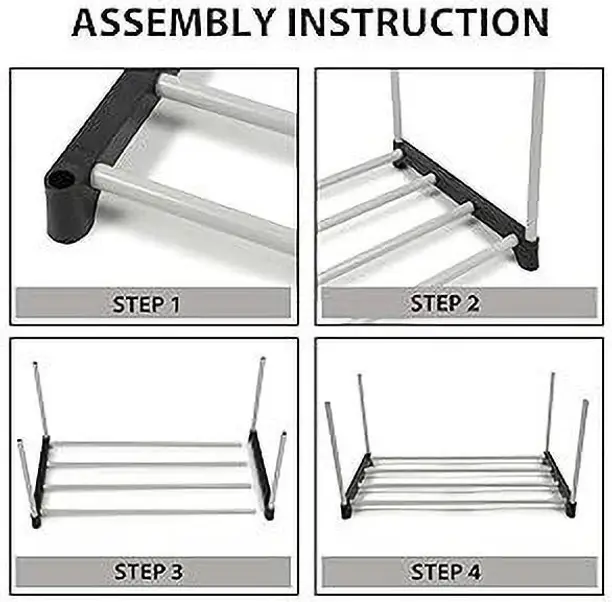 ASSEMBLY INSTRUCTION

STEP 1

STEP 2

STEP 3

STEP 4